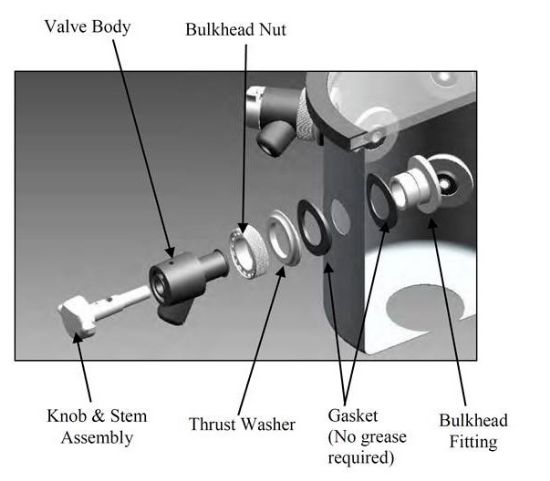 Valve Body

Bulkhead Nut

Knob & Stem Assembly

Thrust Washer

Gasket (No grease required)

Bulkhead Fitting